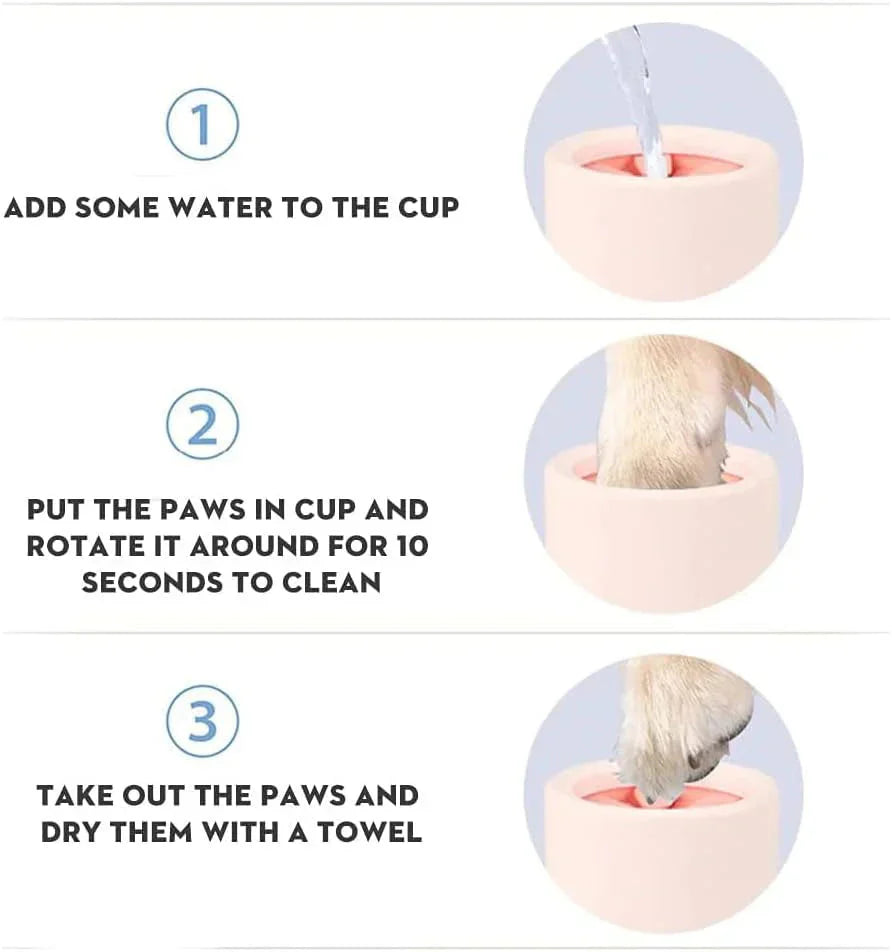 1

ADD SOME WATER TO THE CUP

2

PUT THE PAWS IN CUP AND ROTATE IT AROUND FOR 10 SECONDS TO CLEAN

3

TAKE OUT THE PAWS AND DRY THEM WITH A TOWEL